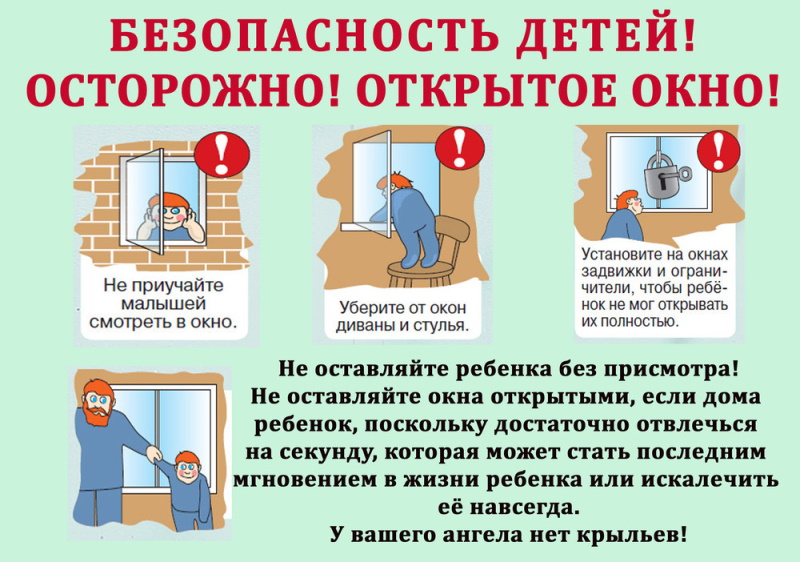 БЕЗОПАСНОСТЬ ДЕТЕЙ!
ОСТОРОЖНО! ОТКРЫТОЕ ОКНО!

!

Не приучайте малышей смотреть в окно.

!

Уберите от окон диваны и стулья.

!

Установите на окнах задвижки и ограничители, чтобы ребёнок не мог открывать их полностью.

Не оставляйте ребенка без присмотра!
Не оставляйте окна открытыми, если дома ребенок, поскольку достаточно отвлечься на секунду, которая может стать последним мгновением в жизни ребенка или искалечить её навсегда.
У вашего ангела нет крыльев!